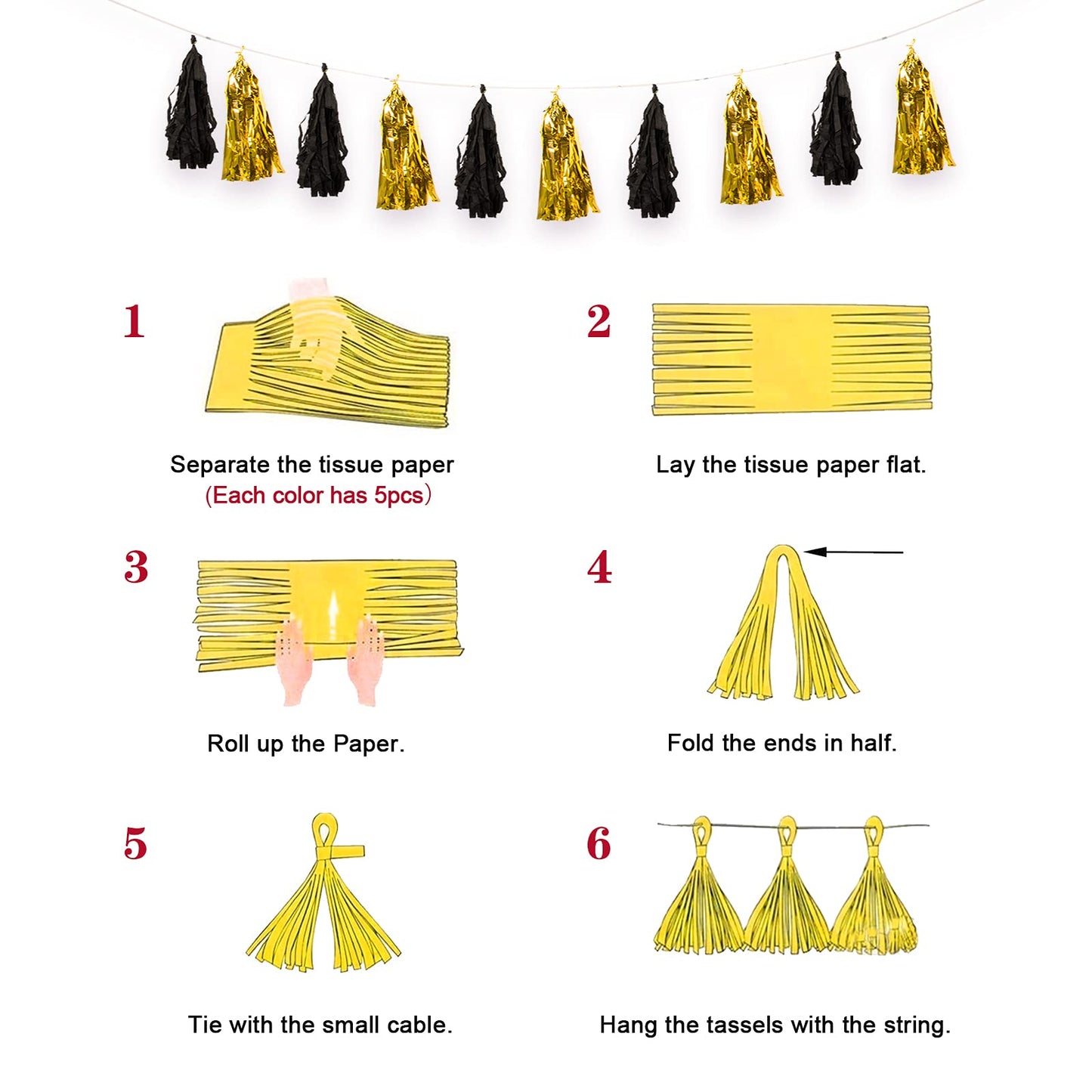 1

Separate the tissue paper
(Each color has 5pcs)

2

Lay the tissue paper flat.

3

Roll up the Paper.

4

Fold the ends in half.

5

Tie with the small cable.

6

Hang the tassels with the string.